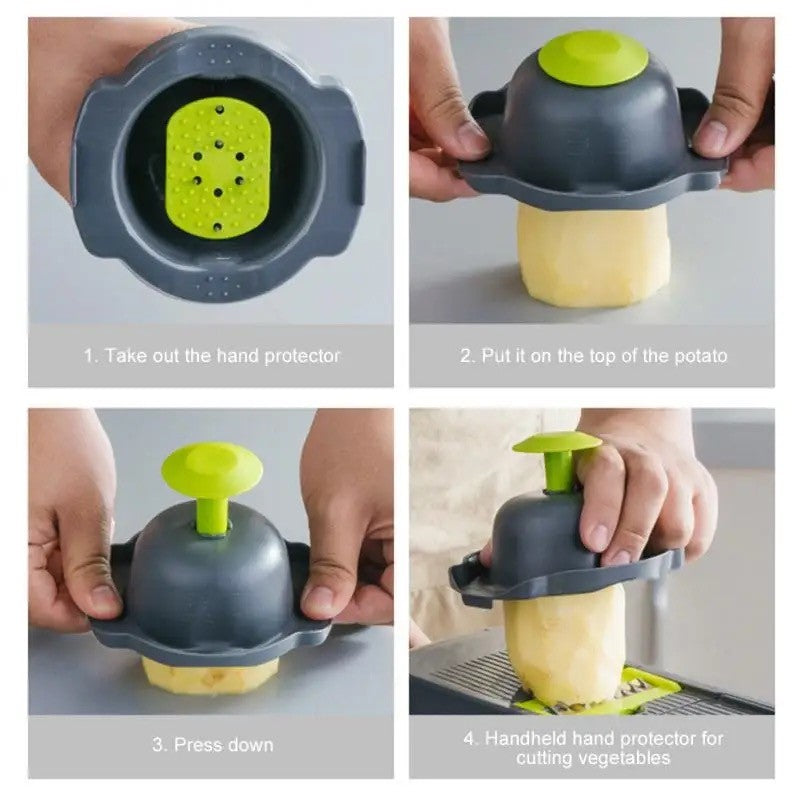 1. Take out the hand protector

2. Put it on the top of the potato

3. Press down

4. Handheld hand protector for cutting vegetables